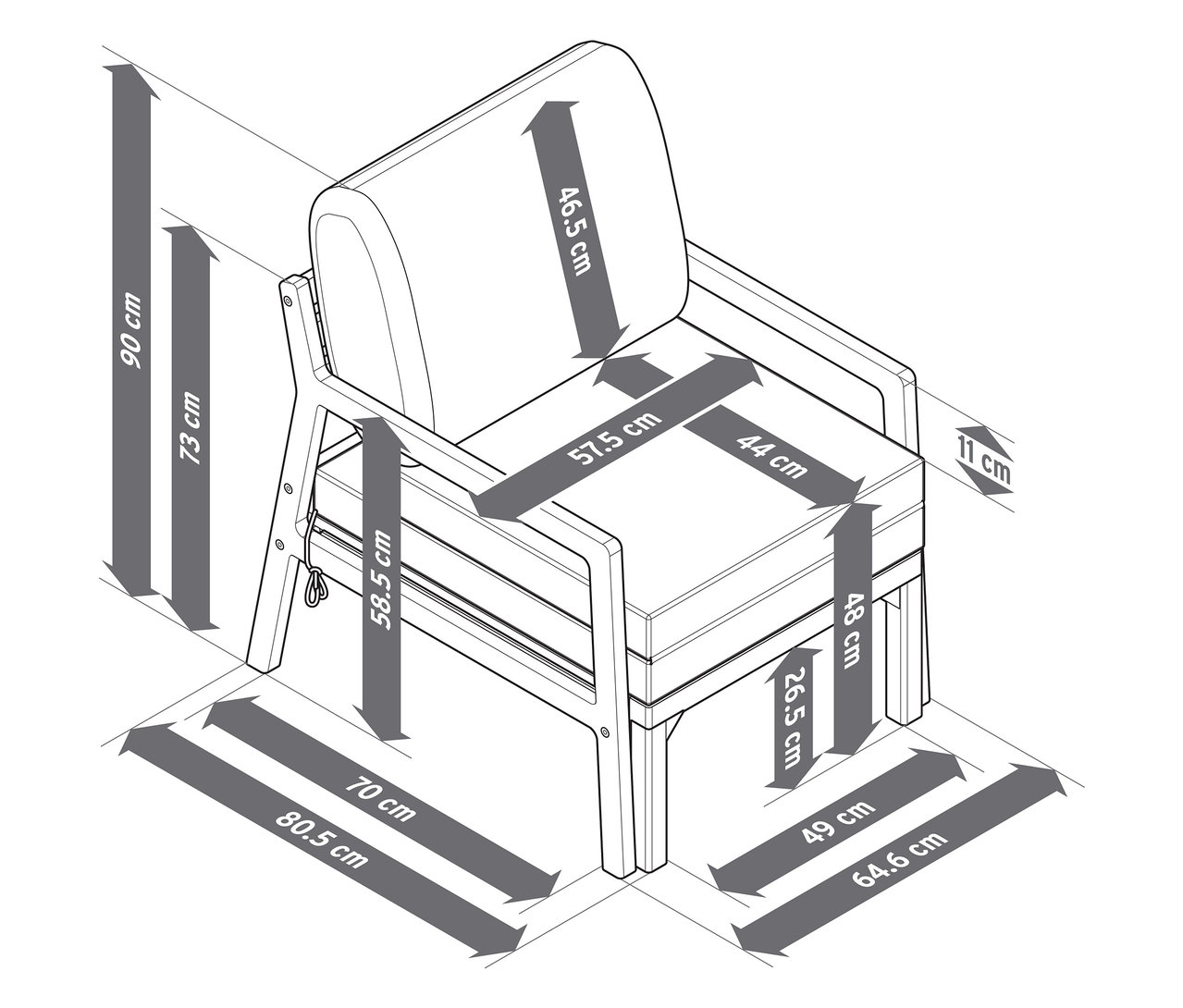 90 cm
73 cm
46.5 cm
57.5 cm
44 cm
11 cm
58.5 cm
48 cm
26.5 cm
70 cm
80.5 cm
49 cm
64.6 cm