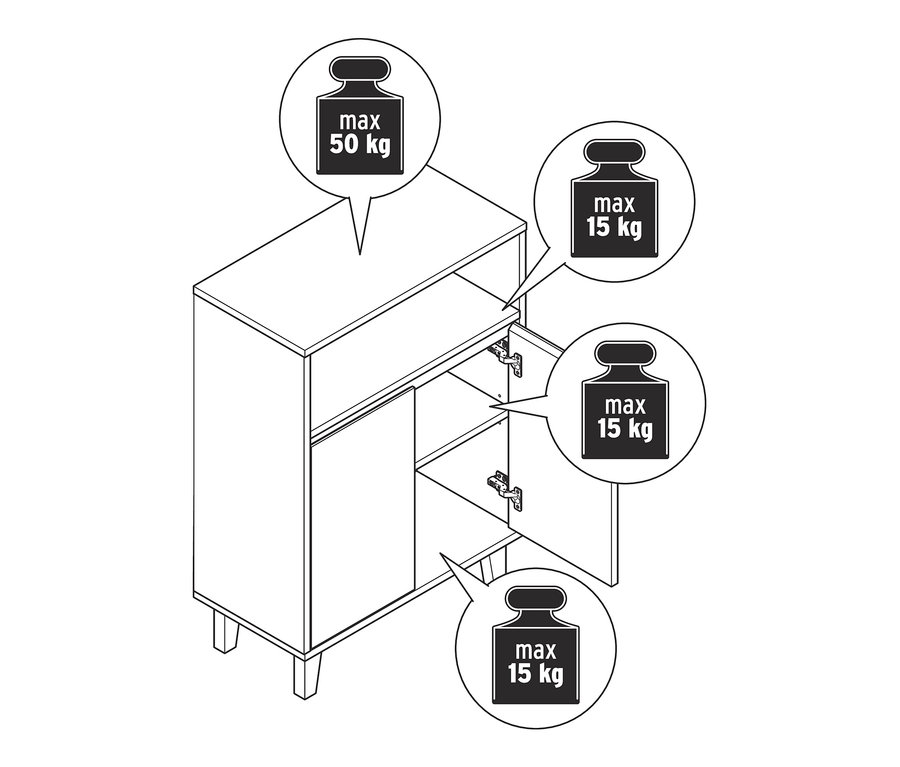 max
50 kg

max
15 kg

max
15 kg

max
15 kg