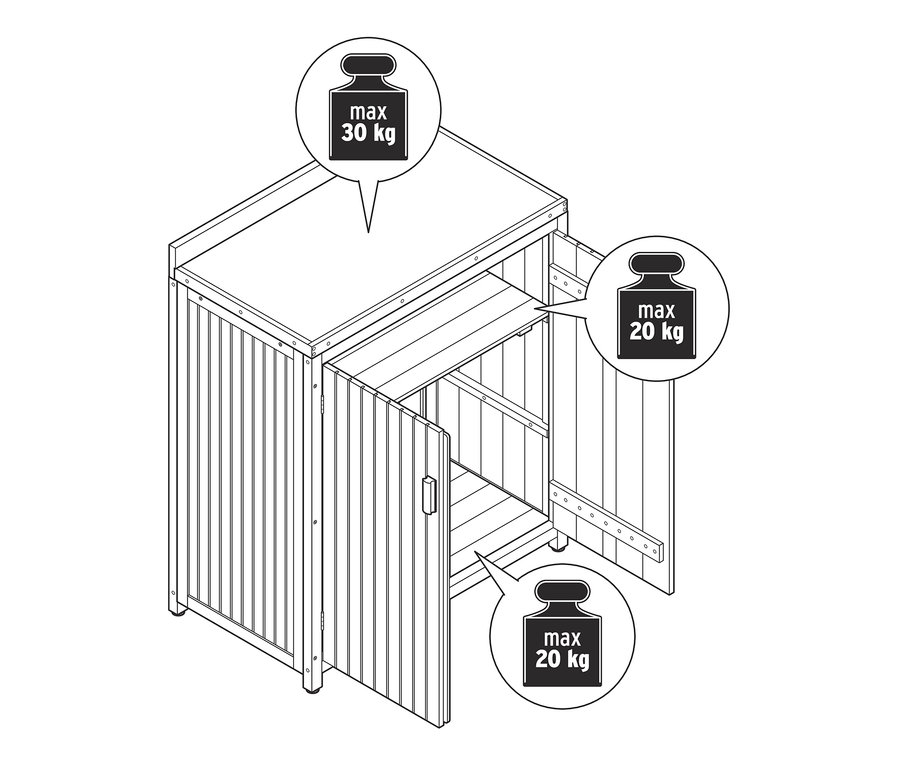 max
30 kg

max
20 kg

max
20 kg