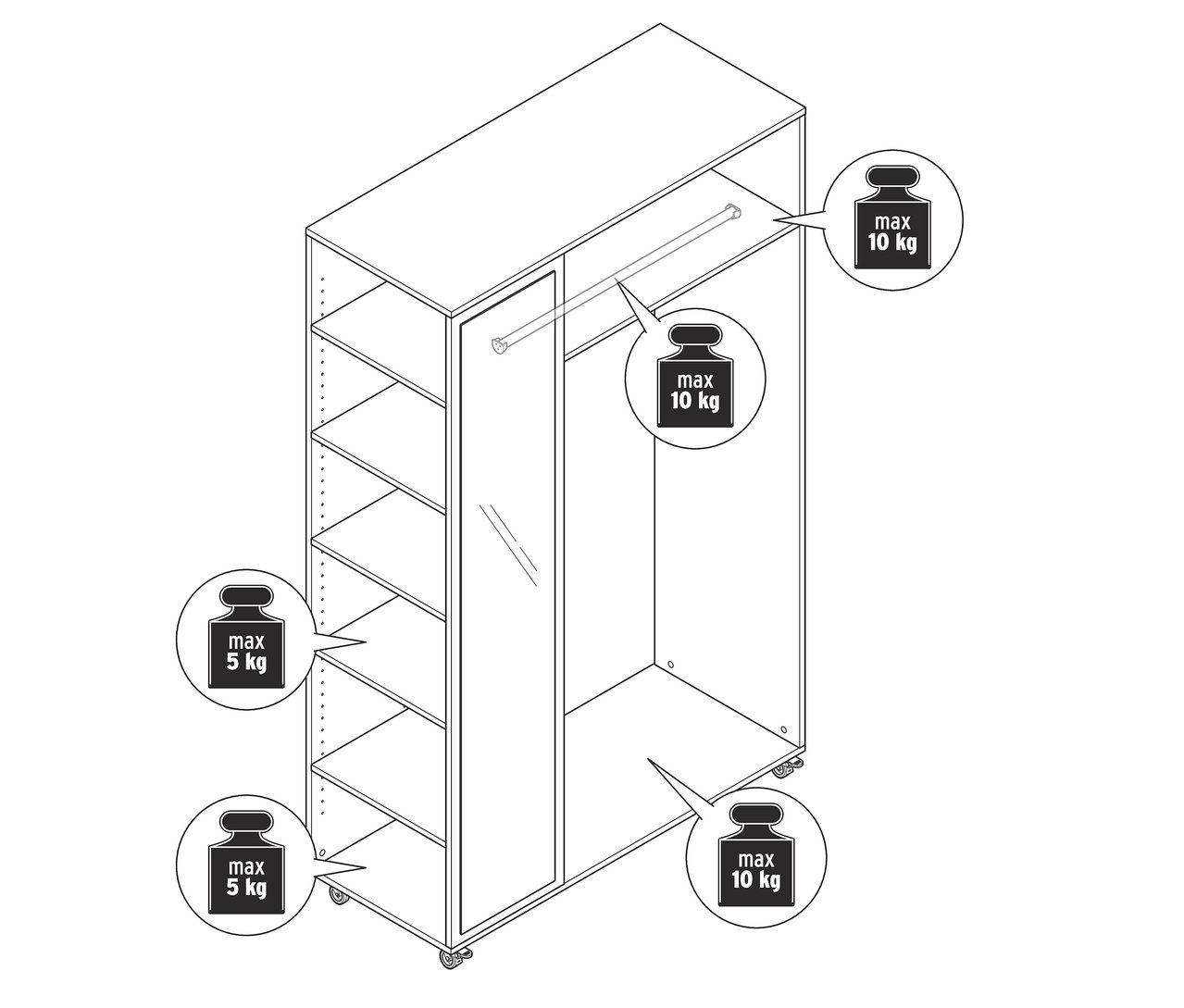 max
10 kg

max
10 kg

max
5 kg

max
5 kg

max
10 kg