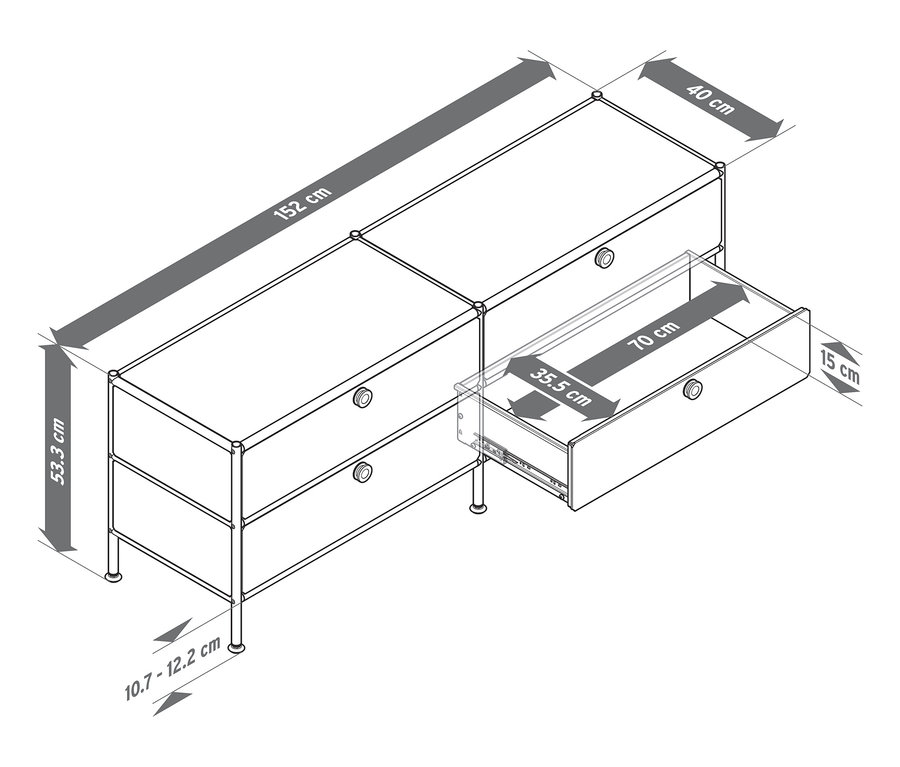 152 cm
40 cm
53.3 cm
70 cm
35.5 cm
15 cm
10.7 - 12.2 cm