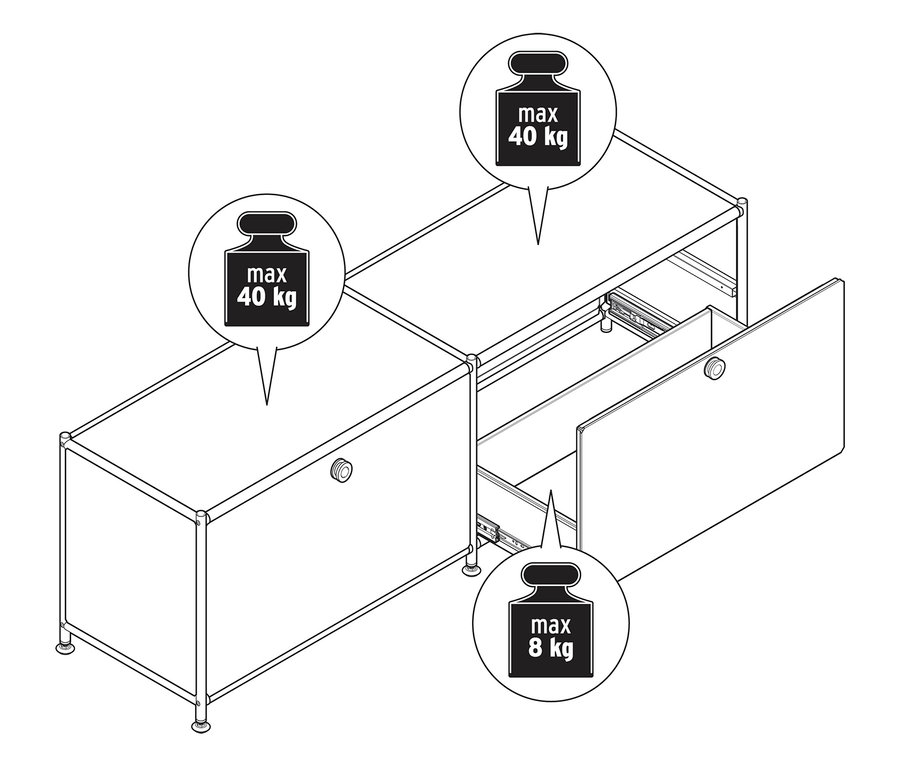 max
40 kg

max
40 kg

max
8 kg