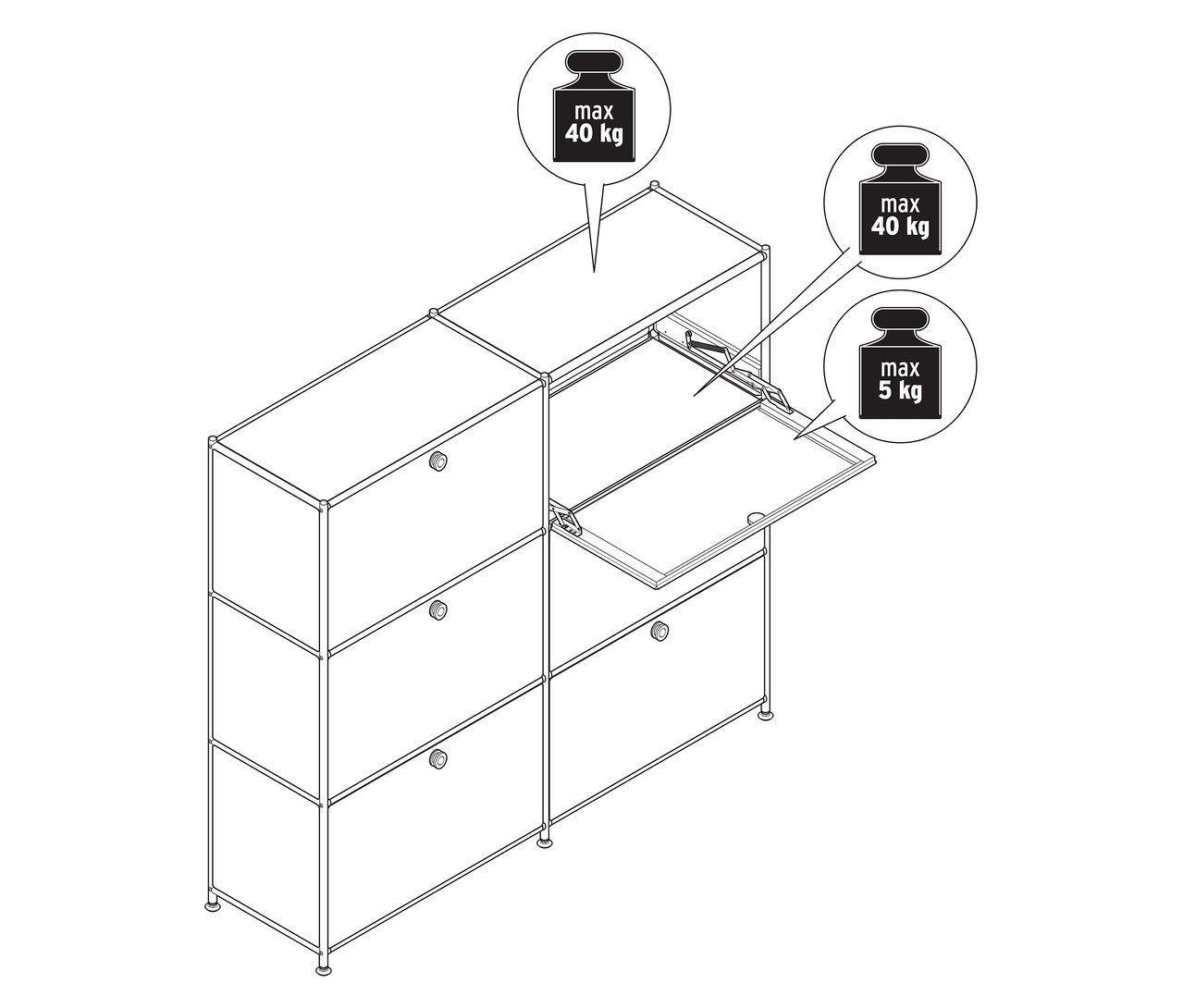 max
40 kg

max
40 kg

max
5 kg