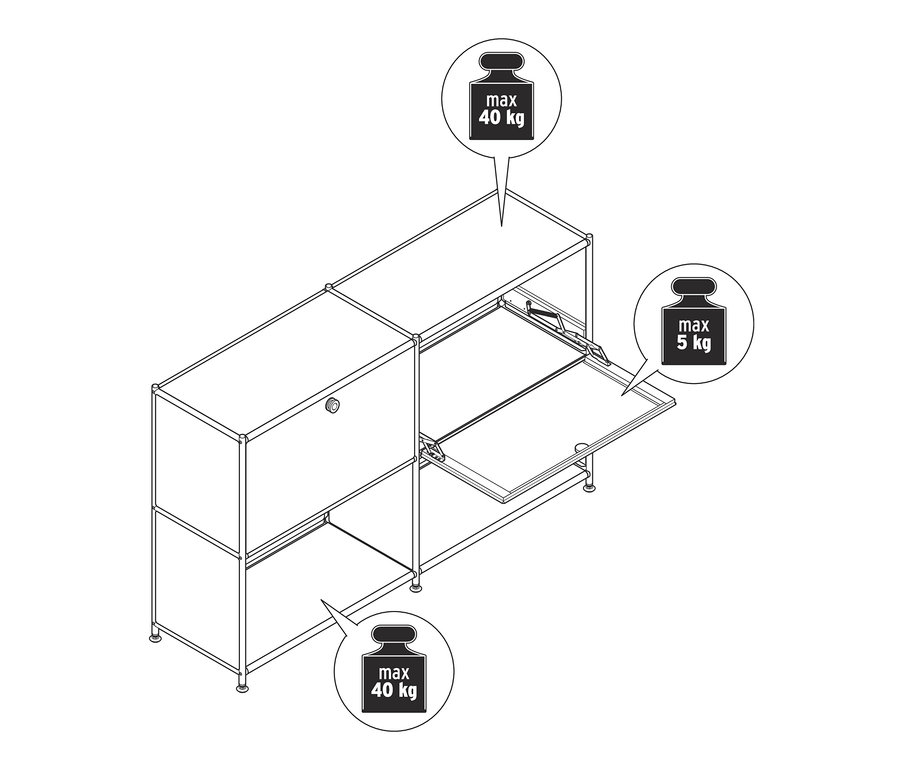 max
40 kg

max
5 kg

max
40 kg