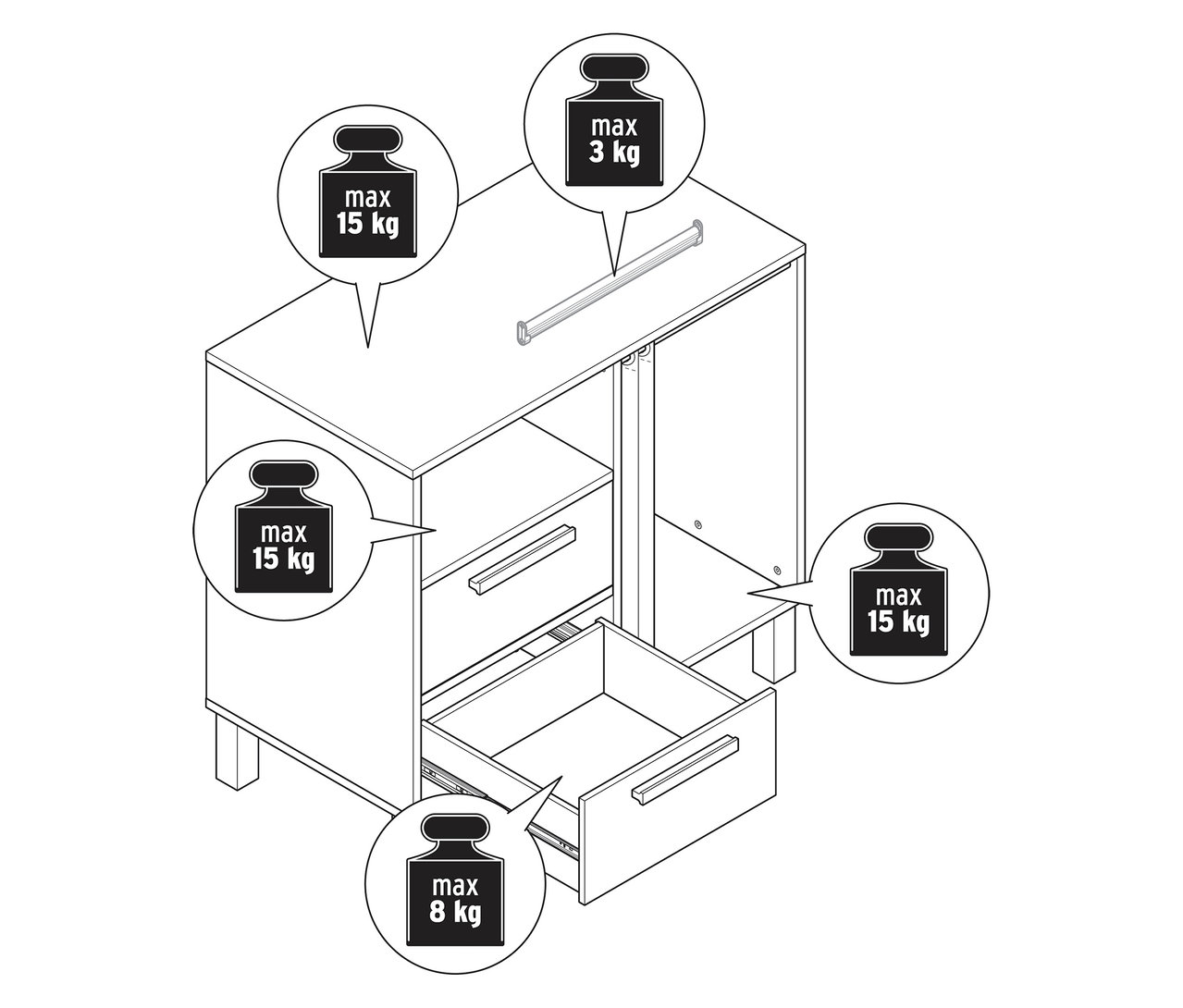 max
15 kg

max
3 kg

max
15 kg

max
15 kg

max
8 kg