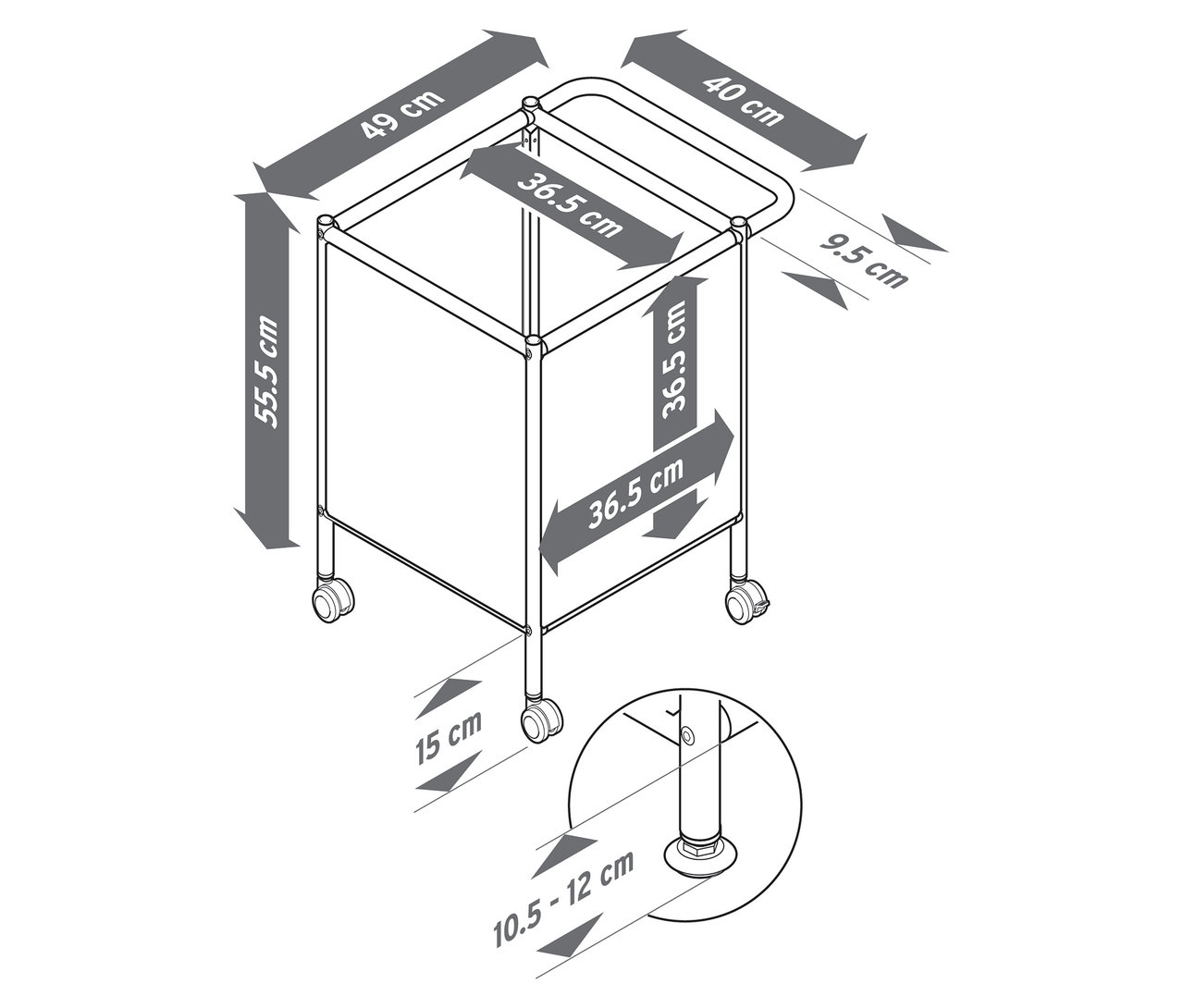 49 cm
40 cm
36.5 cm
9.5 cm
55.5 cm
36.5 cm
36.5 cm
15 cm
10.5 - 12 cm