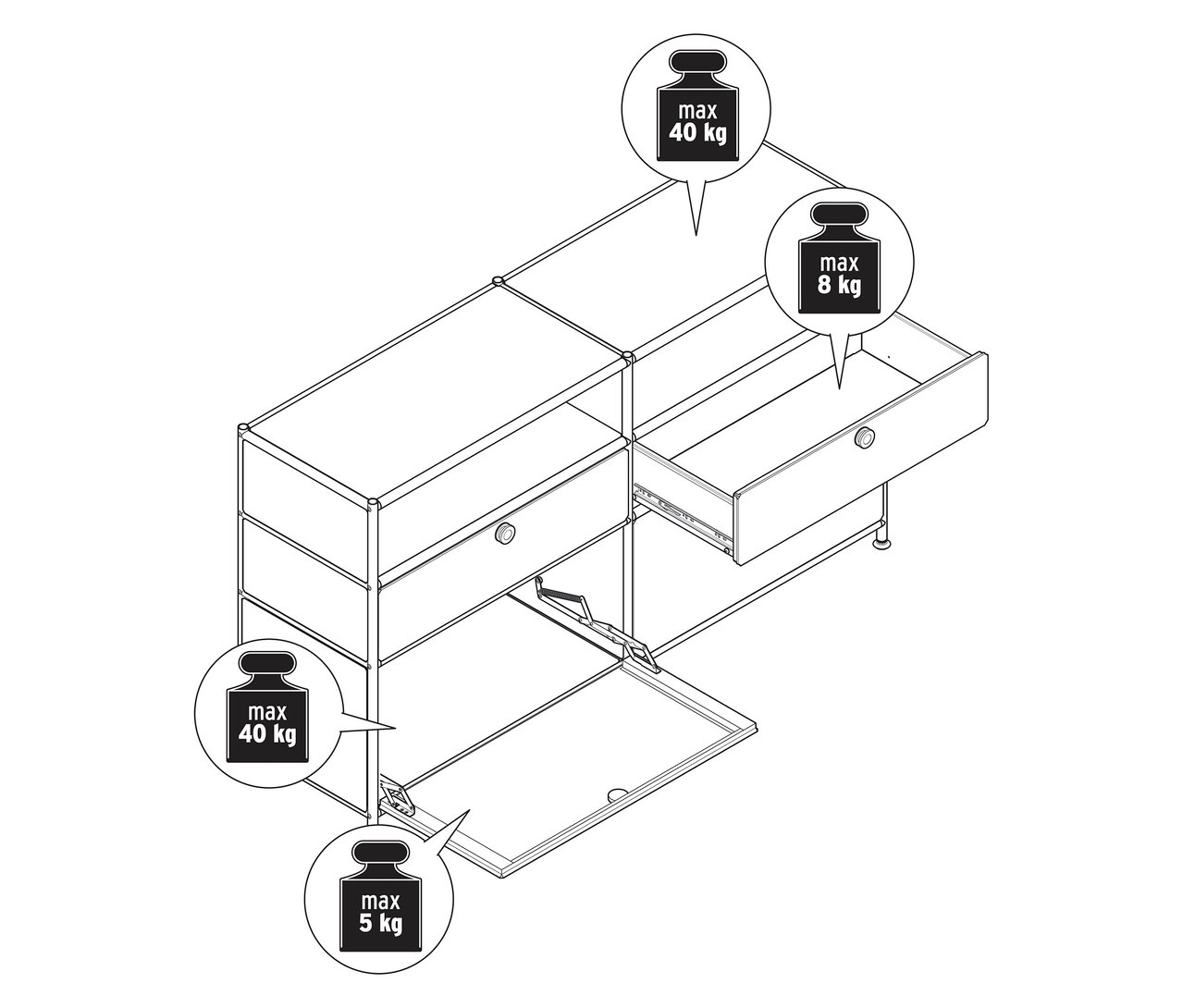 max
40 kg

max
8 kg

max
40 kg

max
5 kg