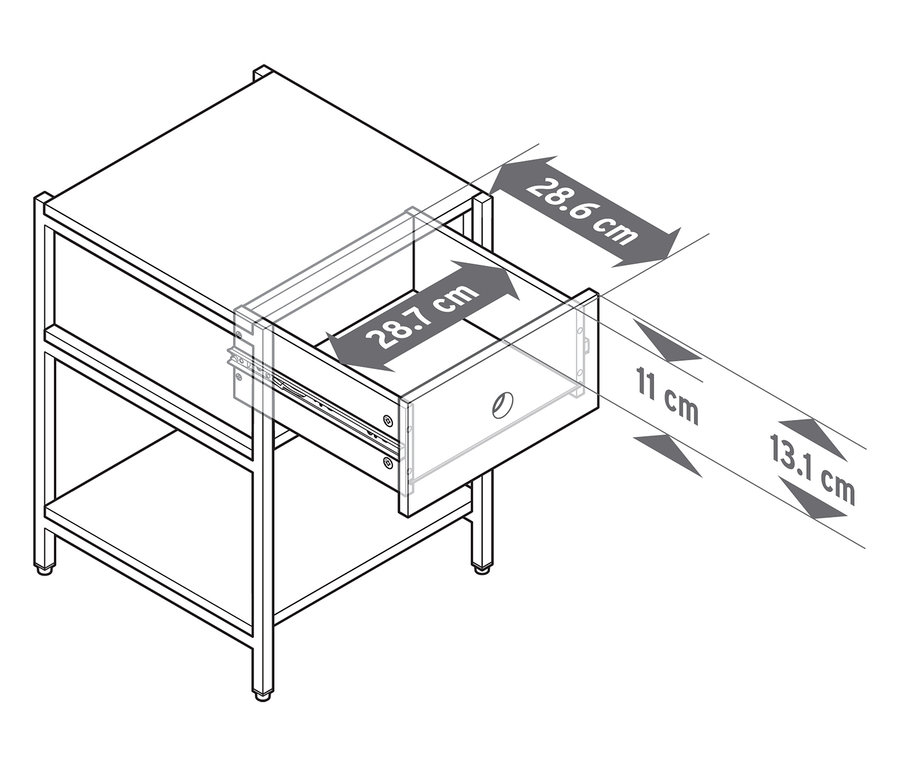 28.6 cm
28.7 cm
11 cm
13.1 cm