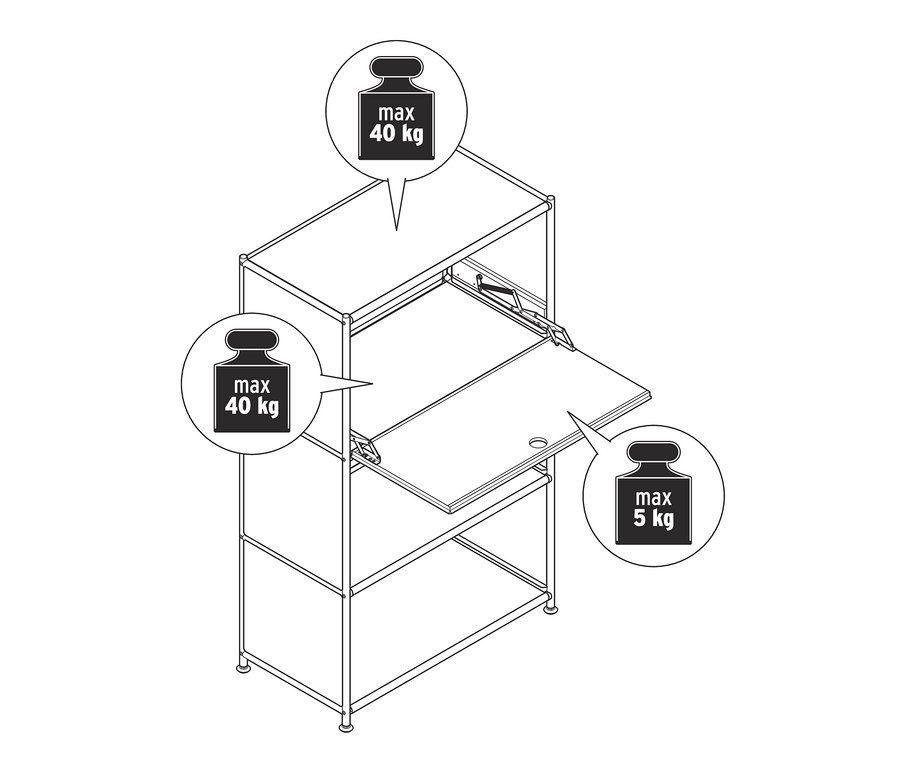 max
40 kg

max
40 kg

max
5 kg