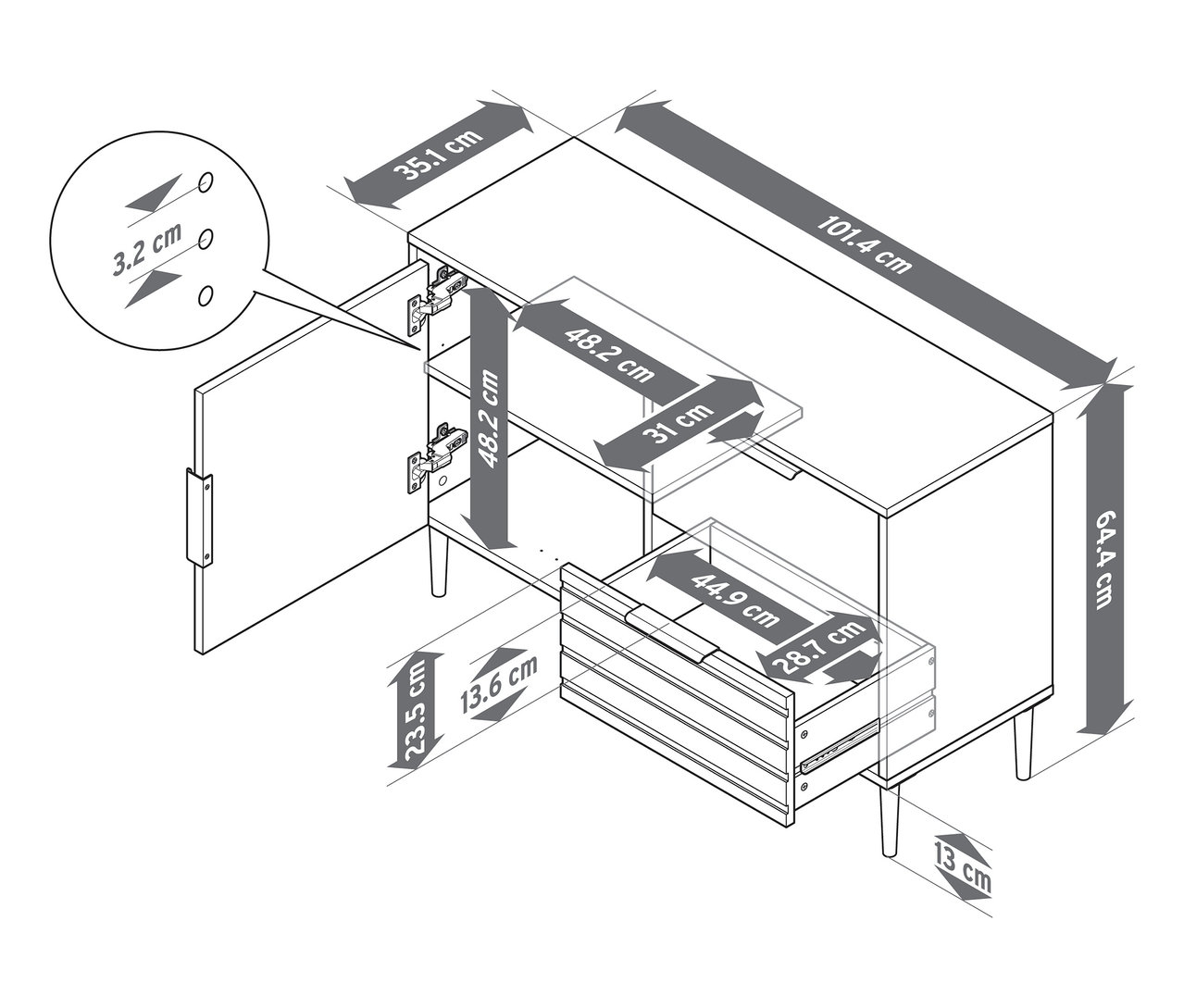 35.1 cm
101.4 cm
3.2 cm
48.2 cm
48.2 cm
31 cm
64.4 cm
44.9 cm
28.7 cm
23.5 cm
13.6 cm
13 cm