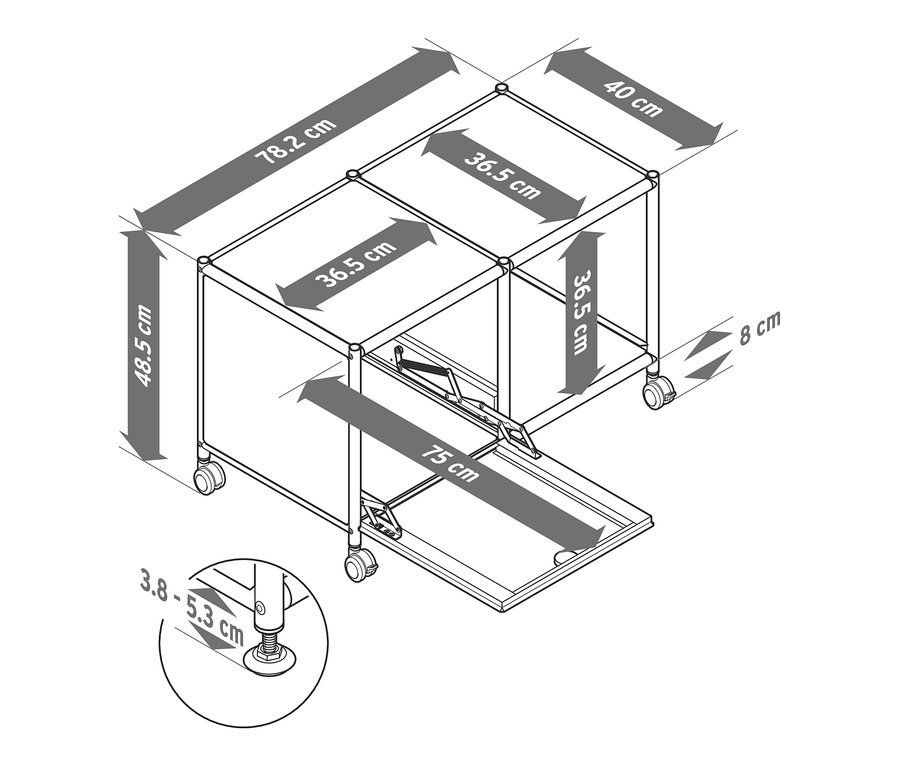 78.2 cm
40 cm
36.5 cm
36.5 cm
48.5 cm
36.5 cm
8 cm
75 cm
3.8 - 5.3 cm