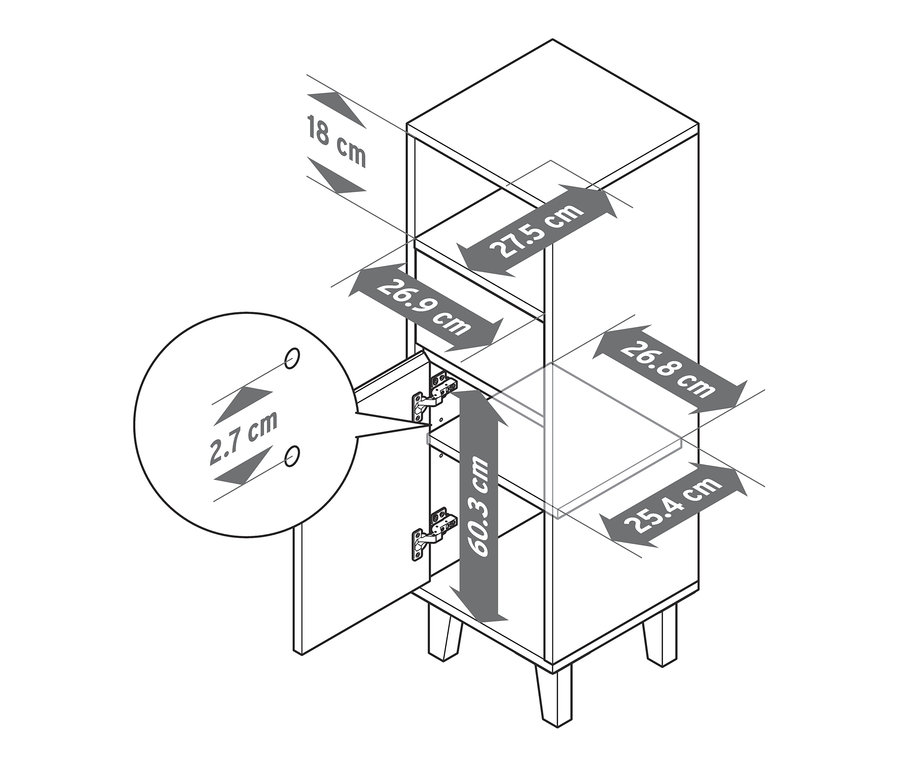 18 cm
27.5 cm
26.9 cm
26.8 cm
2.7 cm
60.3 cm
25.4 cm