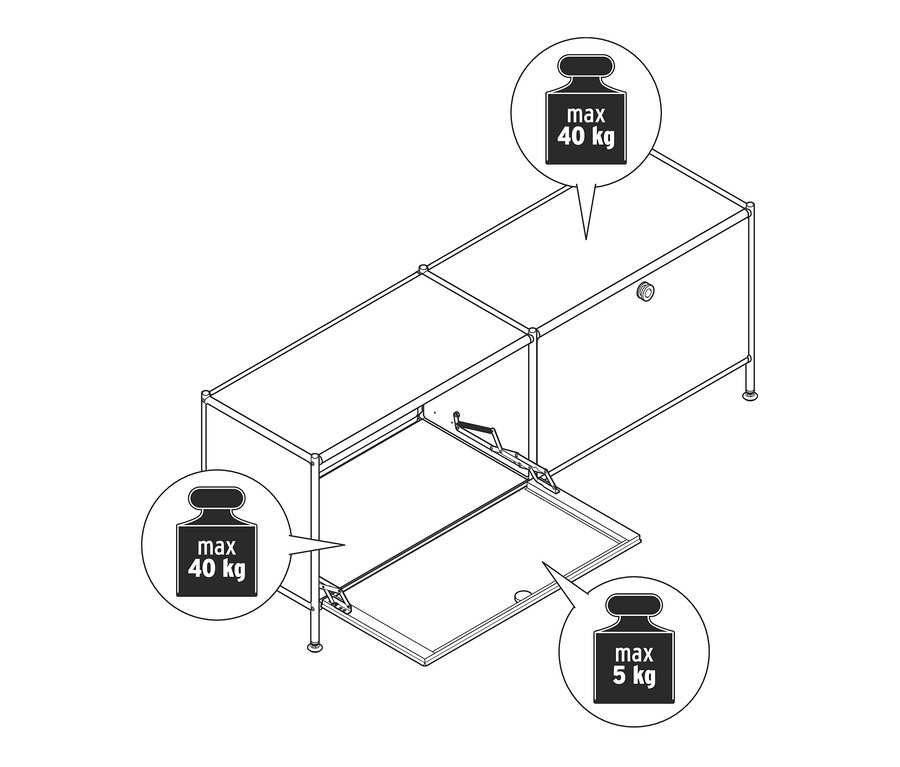 max
40 kg

max
40 kg

max
5 kg