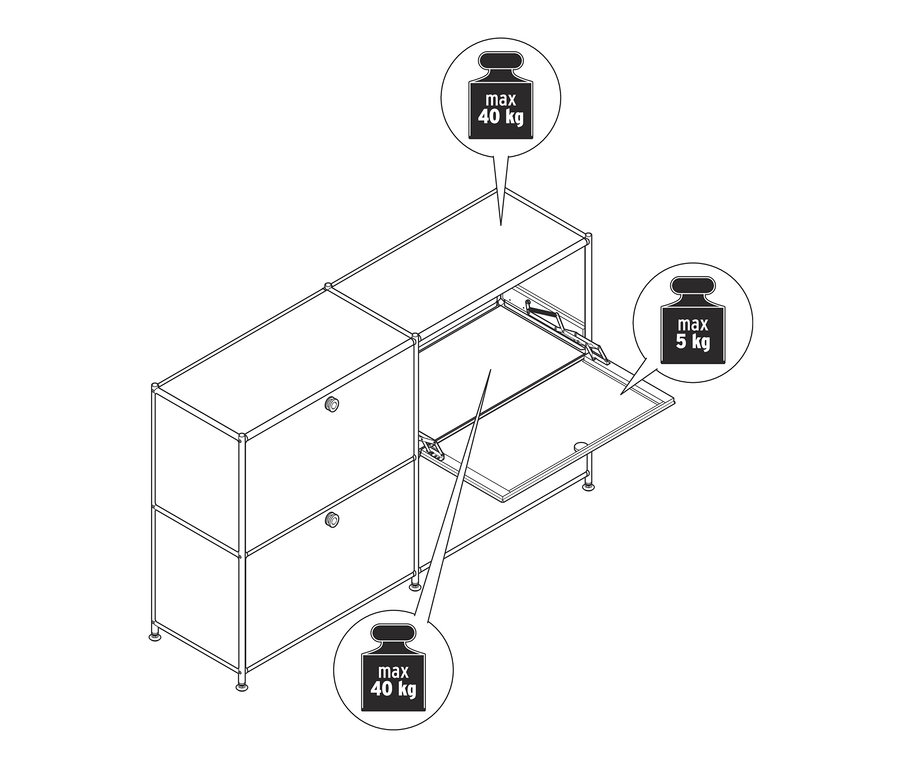 max
40 kg

max
5 kg

max
40 kg